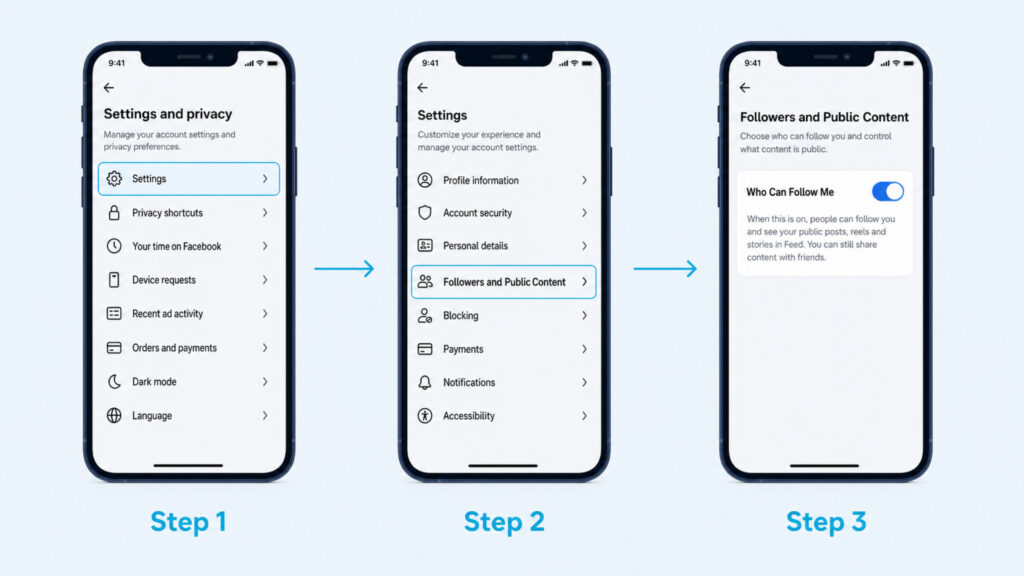 9:41

Settings and privacy

Manage your account settings and privacy preferences.

Settings

Privacy shortcuts

Your time on Facebook

Device requests

Recent ad activity

Orders and payments

Dark mode

Language

Step 1

9:41

Settings

Customize your experience and manage your account settings.

Profile information

Account security

Personal details

Followers and Public Content

Blocking

Payments

Notifications

Accessibility

Step 2

9:41

Followers and Public Content

Choose who can follow you and control what content is public.

Who Can Follow Me

When this is on, people can follow you and see your public posts, reels and stories in Feed. You can still share content with friends.

Step 3